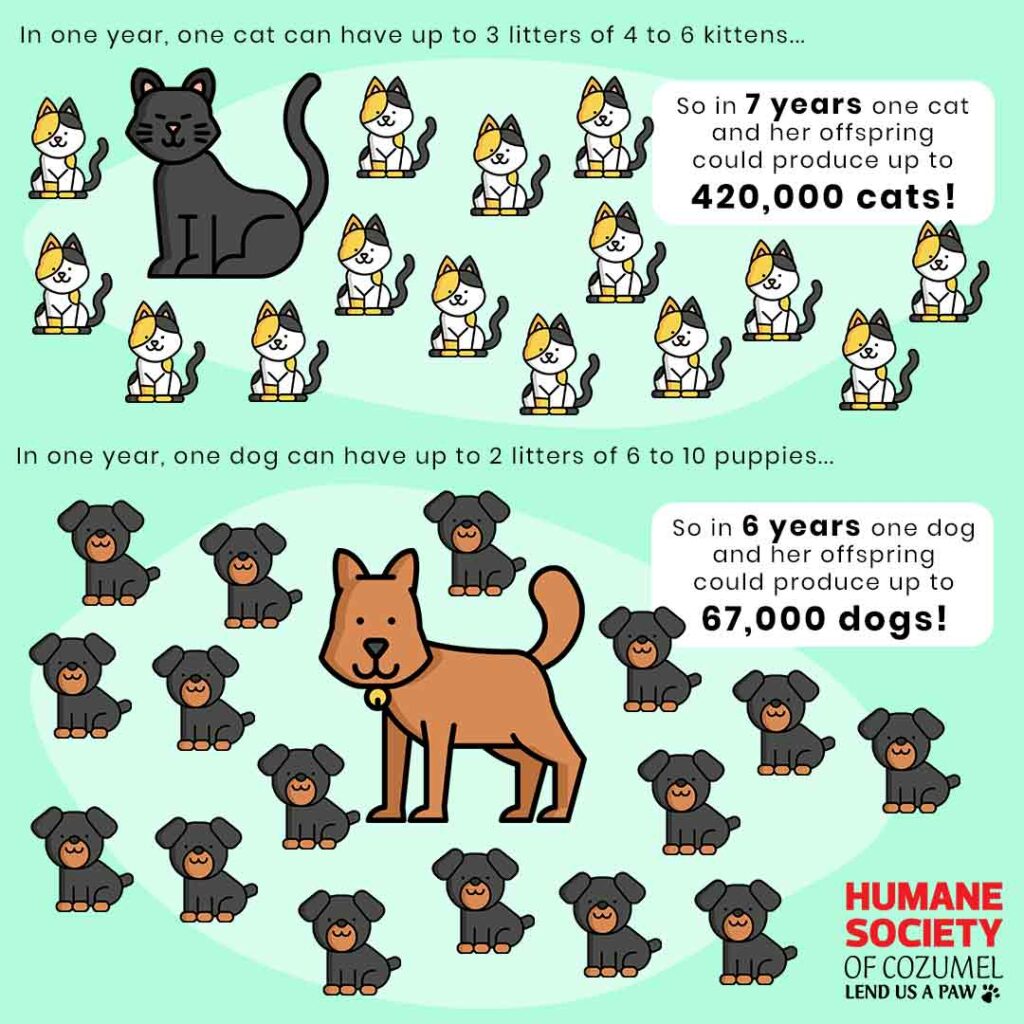 In one year, one cat can have up to 3 litters of 4 to 6 kittens...

So in 7 years one cat and her offspring could produce up to 420,000 cats!

In one year, one dog can have up to 2 litters of 6 to 10 puppies...

So in 6 years one dog and her offspring could produce up to 67,000 dogs!

HUMANE SOCIETY OF COZUMEL
LEND US A PAW